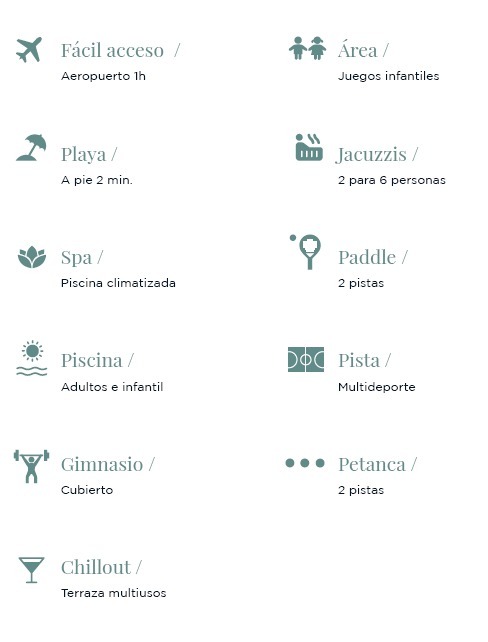 Fácil acceso /
Aeropuerto 1h

Playa /
A pie 2 min.

Spa /
Piscina climatizada

Piscina /
Adultos e infantil

Gimnasio /
Cubierto

Chillout /
Terraza multiusos

Área /
Juegos infantiles

Jacuzzis /
2 para 6 personas

Paddle /
2 pistas

Pista /
Multideporte

Petanca /
2 pistas